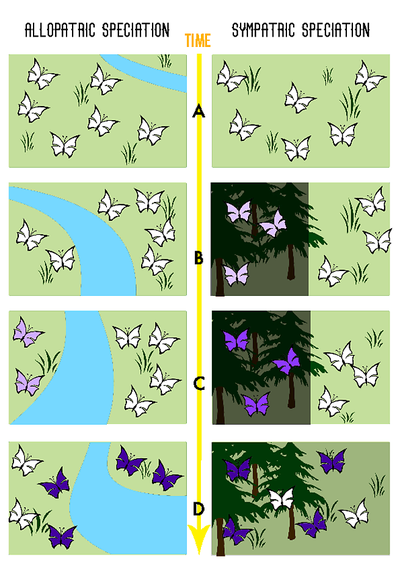 ALLOPATRIC SPECIATION

TIME

SYMPATRIC SPECIATION

A

B

C

D